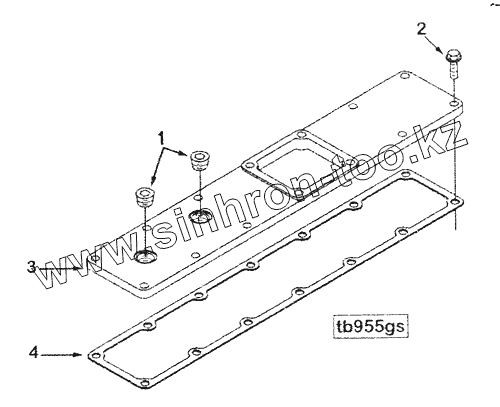 2

1

www.sinhron-too.kz

3

tb955gs

4